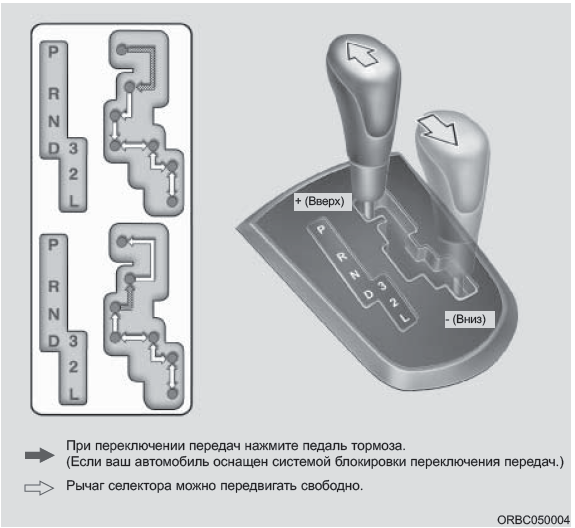 P
R
N
D 3
2
L

P
R
N
D 3
2
L

+ (Вверх)

P
R
N
D 3
2
L

- (Вниз)

При переключении передач нажмите педаль тормоза.
(Если ваш автомобиль оснащен системой блокировки переключения передач.)

Рычаг селектора можно передвигать свободно.

ORBC050004