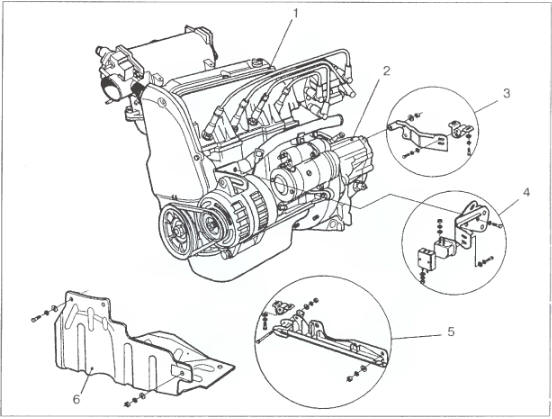 1
2
3
4
5
6