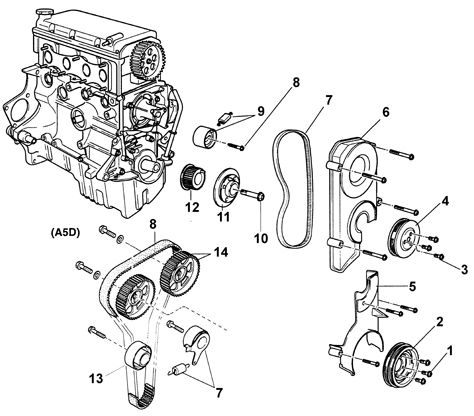 8
9
7
6
12
11
10
4
3
(A5D)
8
14
5
2
1
13
7