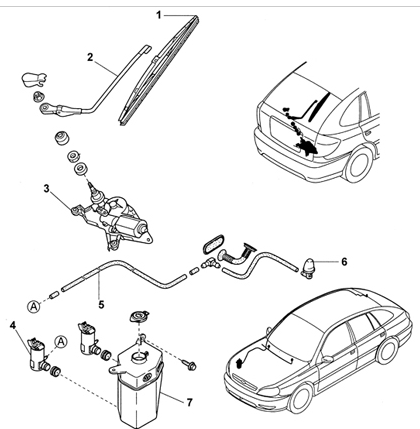 1
2
3
6
5
A
4
A
7