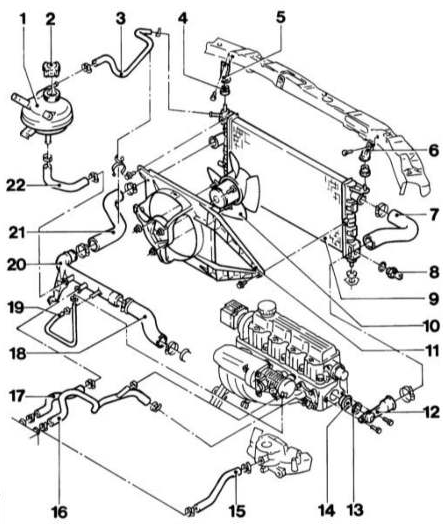 1
2
3
4
5
6
7
8
9
10
11
12
13
14
15
16
17
18
19
20
21
22