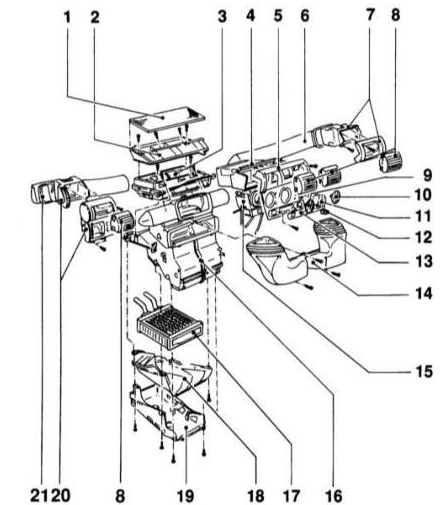 1 2 3 4 5 6 7 8
9
10
11
12
13
14
15
21 20 8 19 18 17 16