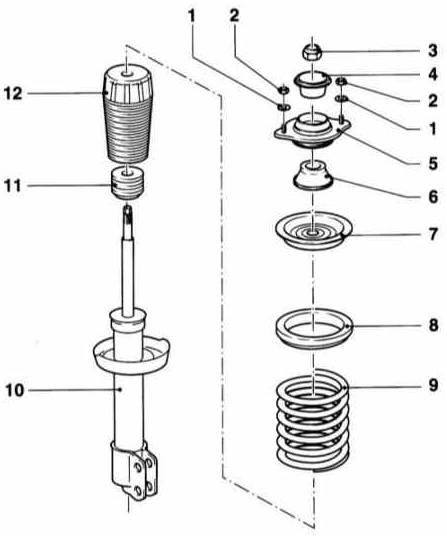 1
2
3
4
2
1
5
6
7
8
9
12
11
10