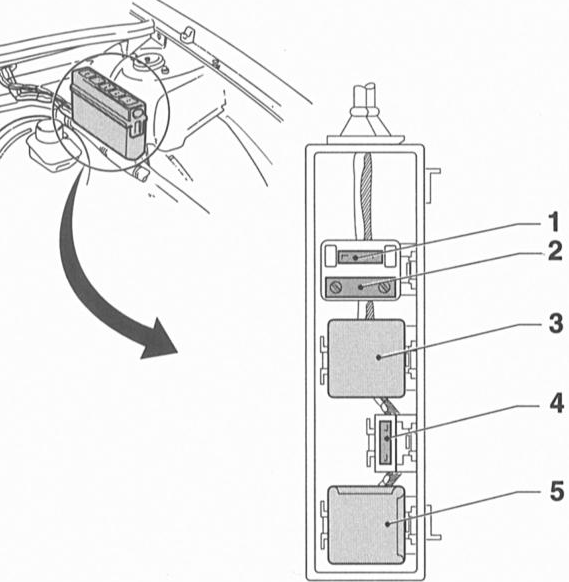 1
2
3
4
5