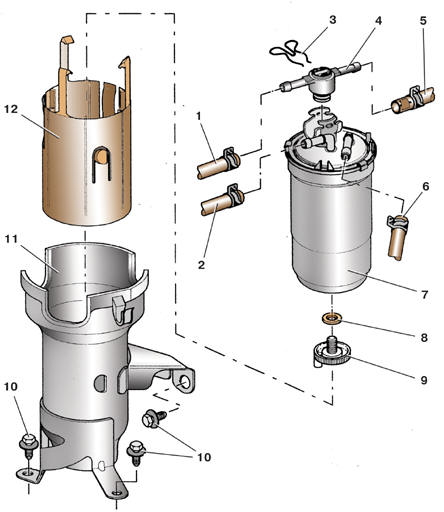 3
4
5
12
1
6
2
11
7
8
9
10
10