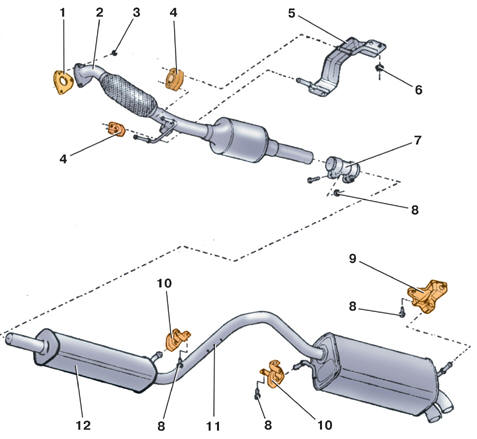 1
2
3
4
5
6
4
7
8
9
10
8
12
8
11
8
10