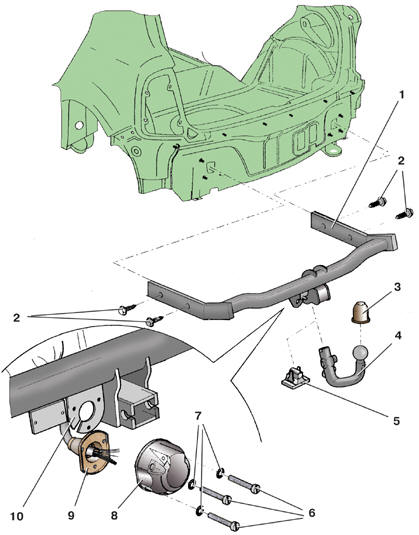 1
2
2
3
4
5
7
6
10
9
8