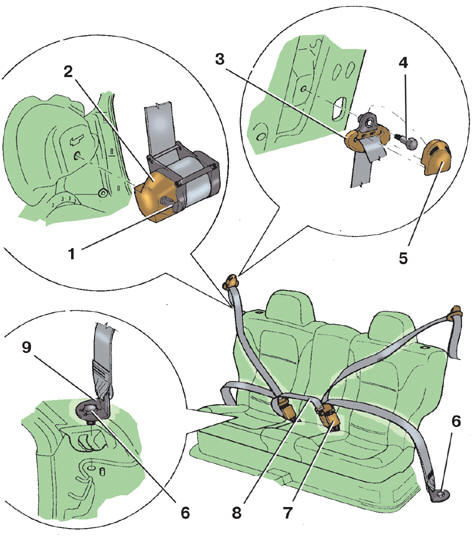 2
3
4
1
5
9
6
6
8
7