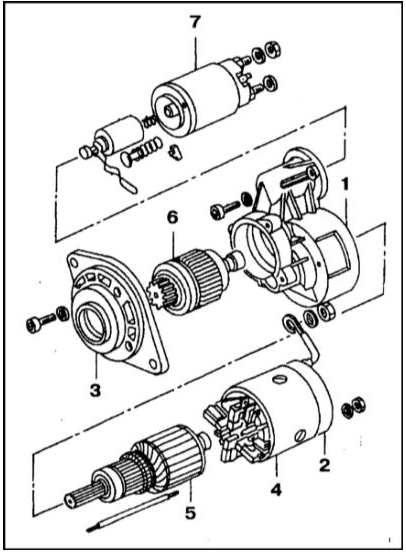 7
1
6
3
2
4
5