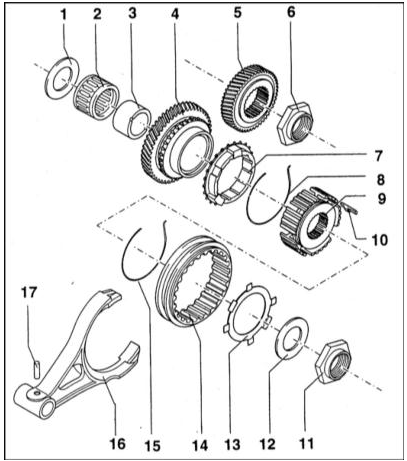 1 2 3 4 5 6

7

8

9

10

17

16 15 14 13 12 11