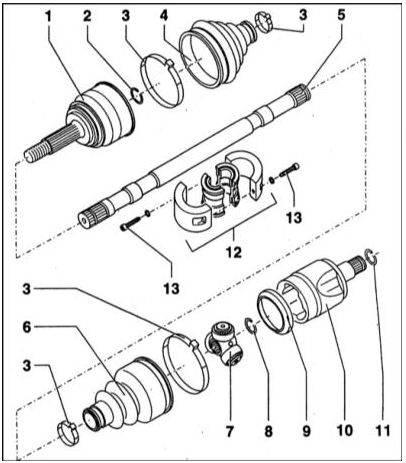 1 2 3 4 3 5

13

12

13

3

6

3

7 8 9 10 11