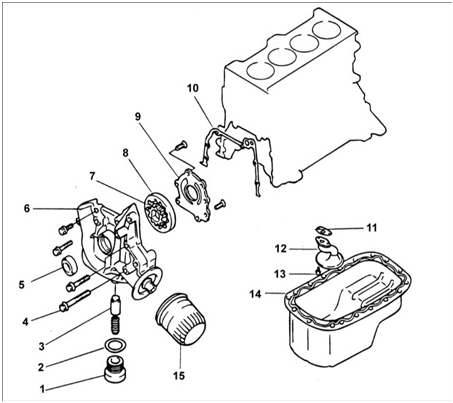 10
9
8
7
6
5
4
3
2
1
15
11
12
13
14