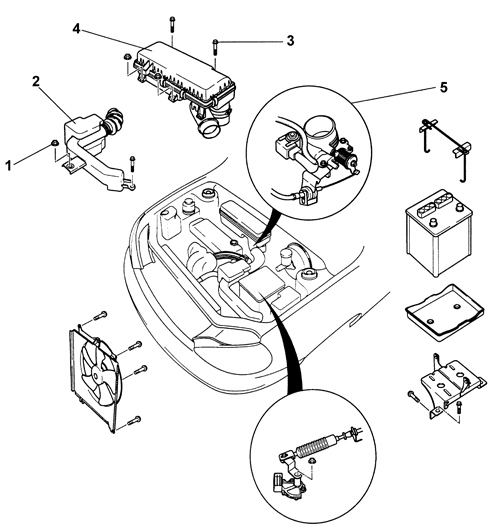 4
3
2
5
1