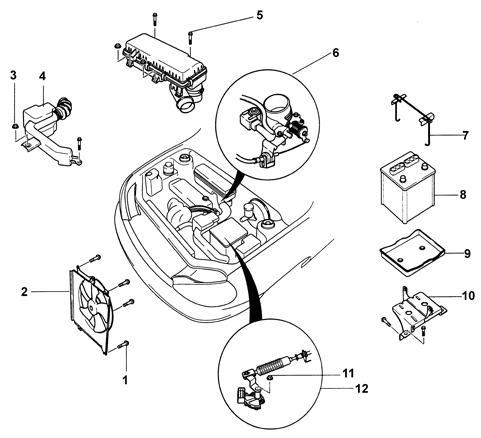 5
6
3
4
7
8
9
2
10
1
11
12