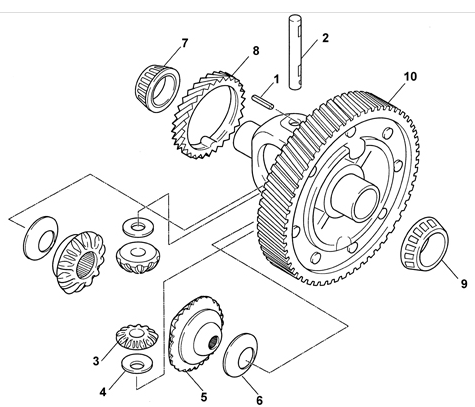 7
8
2
1
10
9
3
4
5
6