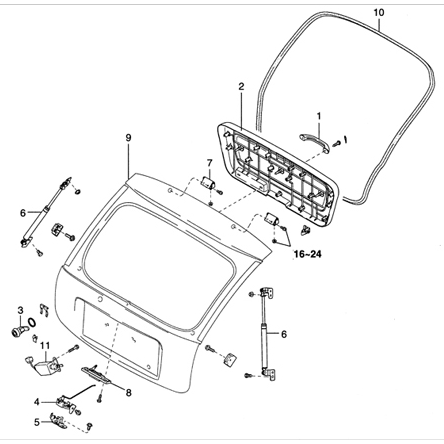 10
2
1
9
7
6
16~24
3
6
11
8
4
5