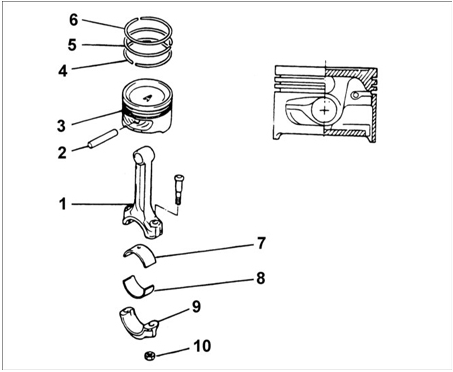 6
5
4
3
2
1
7
8
9
10