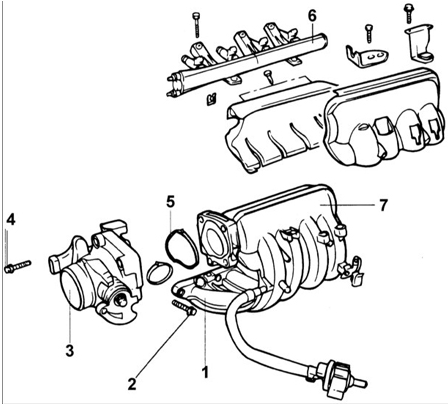 6
5
7
4
3
2
1