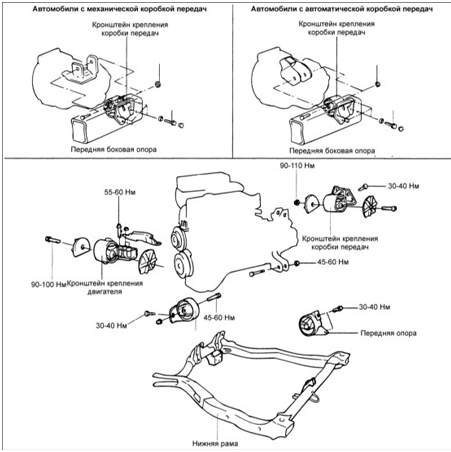 Автомобили с механической коробкой передач

Кронштейн крепления коробки передач

Передняя боковая опора

Автомобили с автоматической коробкой передач

Кронштейн крепления коробки передач

Передняя боковая опора

90-110 Нм

30-40 Нм

55-60 Нм

Кронштейн крепления коробки передач

45-60 Нм

90-100 Нм

Кронштейн крепления двигателя

30-40 Нм

45-60 Нм

30-40 Нм

Передняя опора

Нижняя рама