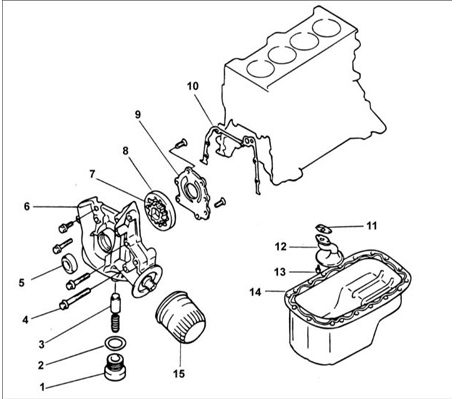 10
9
8
7
6
5
4
3
2
1
15
11
12
13
14