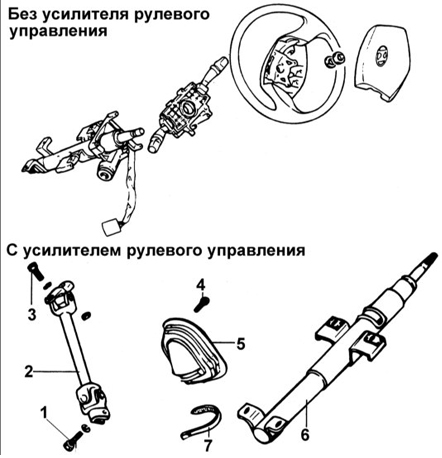 Без усилителя рулевого управления

С усилителем рулевого управления

3

4

5

2

1

7

6