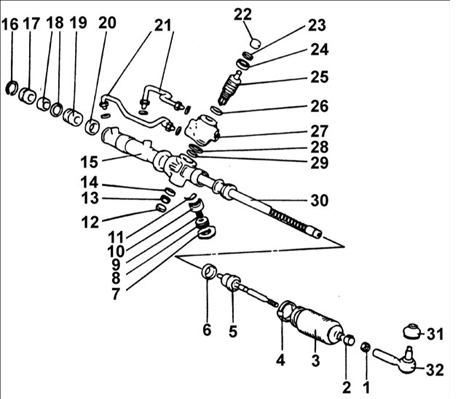 16 17 18 19 20 21 22 23 24 25 26 27 28 29 15 14 13 12 11 10 9 8 7 30 6 5 4 3 2 1 31 32