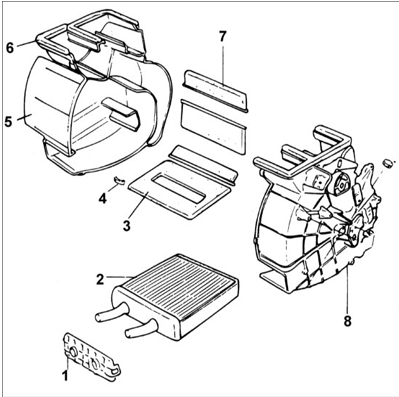 6
7
5
4
3
2
8
1